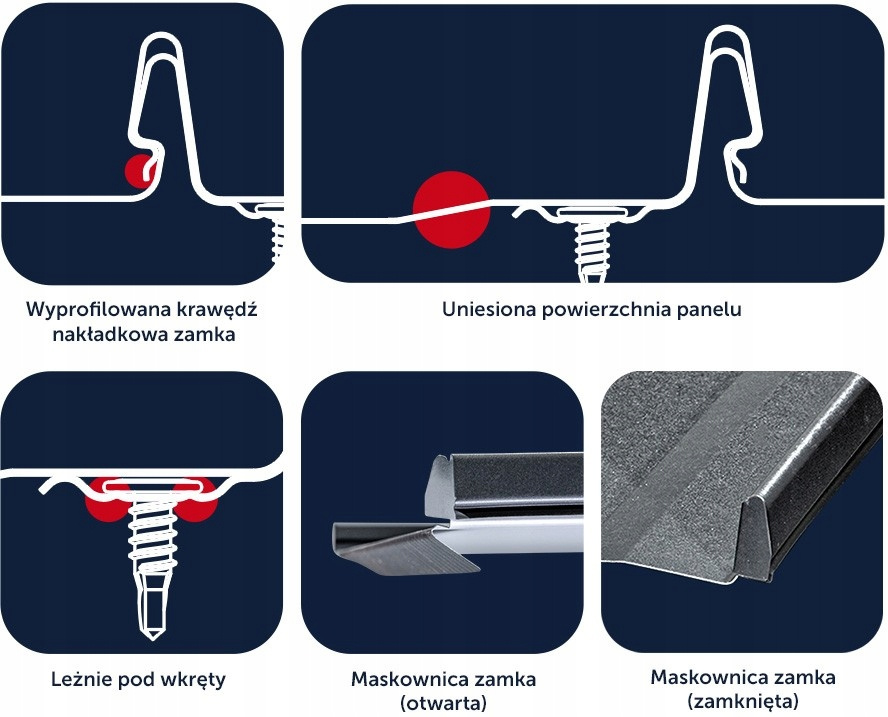 Wyprofilowana krawędź nakładkowa zamka

Uniesiona powierzchnia panelu

Leżnie pod wkręty

Maskownica zamka (otwarta)

Maskownica zamka (zamknięta)