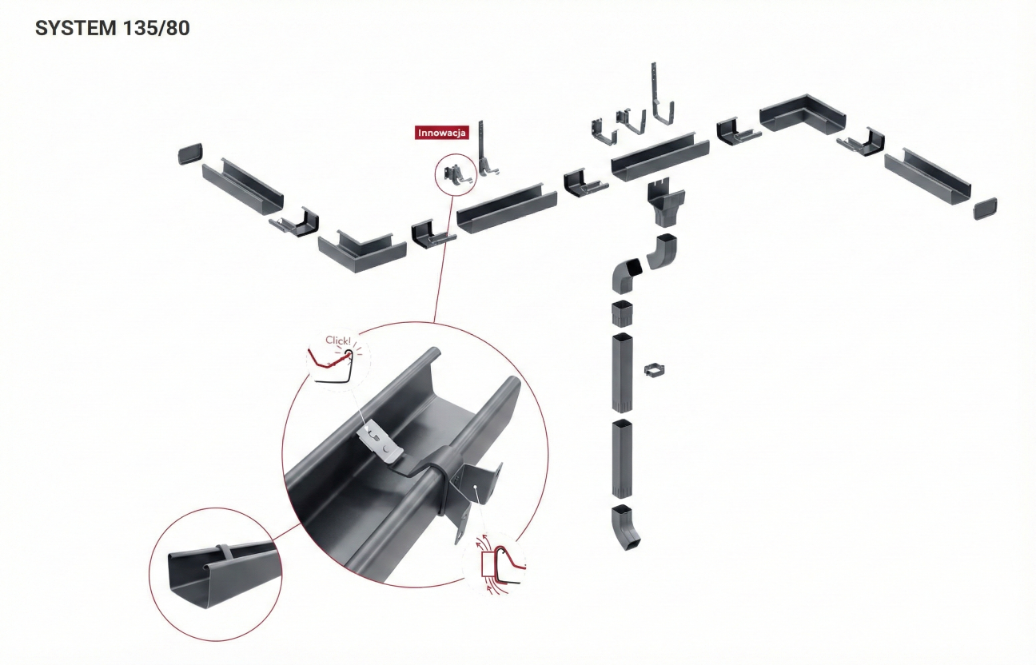 SYSTEM 135/80

Innowacja

Click!